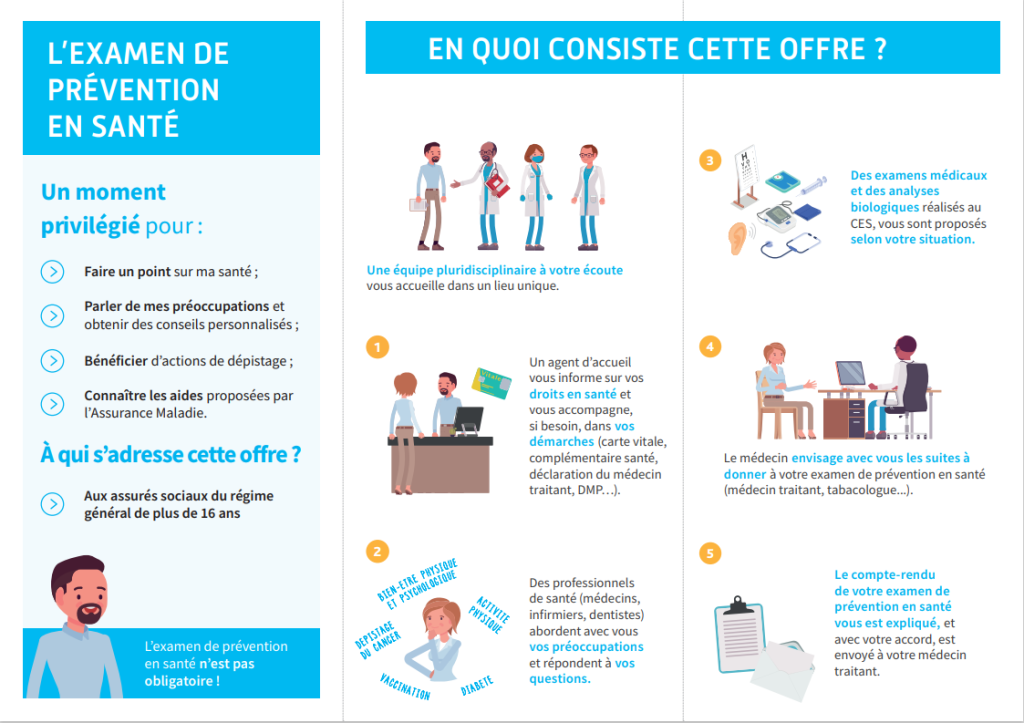 L'EXAMEN DE PRÉVENTION EN SANTÉ

Un moment privilégié pour :

Faire un point sur ma santé ;

Parler de mes préoccupations et obtenir des conseils personnalisés ;

Bénéficier d'actions de dépistage ;

Connaître les aides proposées par l'Assurance Maladie.

À qui s'adresse cette offre ?

Aux assurés sociaux du régime général de plus de 16 ans

L'examen de prévention en santé n'est pas obligatoire !

EN QUOI CONSISTE CETTE OFFRE ?

Une équipe pluridisciplinaire à votre écoute vous accueille dans un lieu unique.

1

Un agent d'accueil vous informe sur vos droits en santé et vous accompagne, si besoin, dans vos démarches (carte vitale, complémentaire santé, déclaration du médecin traitant, DMP…).

2

BIEN-ÊTRE PHYSIQUE ET PSYCHOLOGIQUE

ACTIVITÉ PHYSIQUE

DÉPISTAGE DU CANCER

VACCINATION

DIABÈTE

Des professionnels de santé (médecins, infirmiers, dentistes) abordent avec vous vos préoccupations et répondent à vos questions.

3

Des examens médicaux et des analyses biologiques réalisés au CES, vous sont proposés selon votre situation.

4

Le médecin envisage avec vous les suites à donner à votre examen de prévention en santé (médecin traitant, tabacologue…).

5

Le compte-rendu de votre examen de prévention en santé vous est expliqué, et avec votre accord, est envoyé à votre médecin traitant.